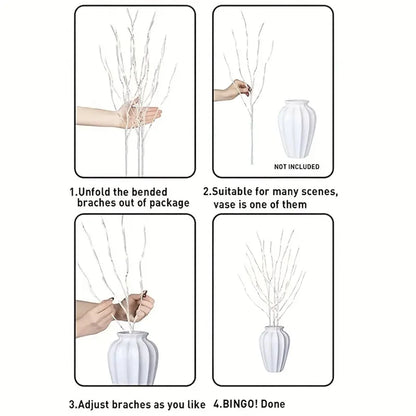 NOT INCLUDED

1.Unfold the bended braches out of package

2.Suitable for many scenes, vase is one of them

3.Adjust braches as you like

4.BINGO! Done